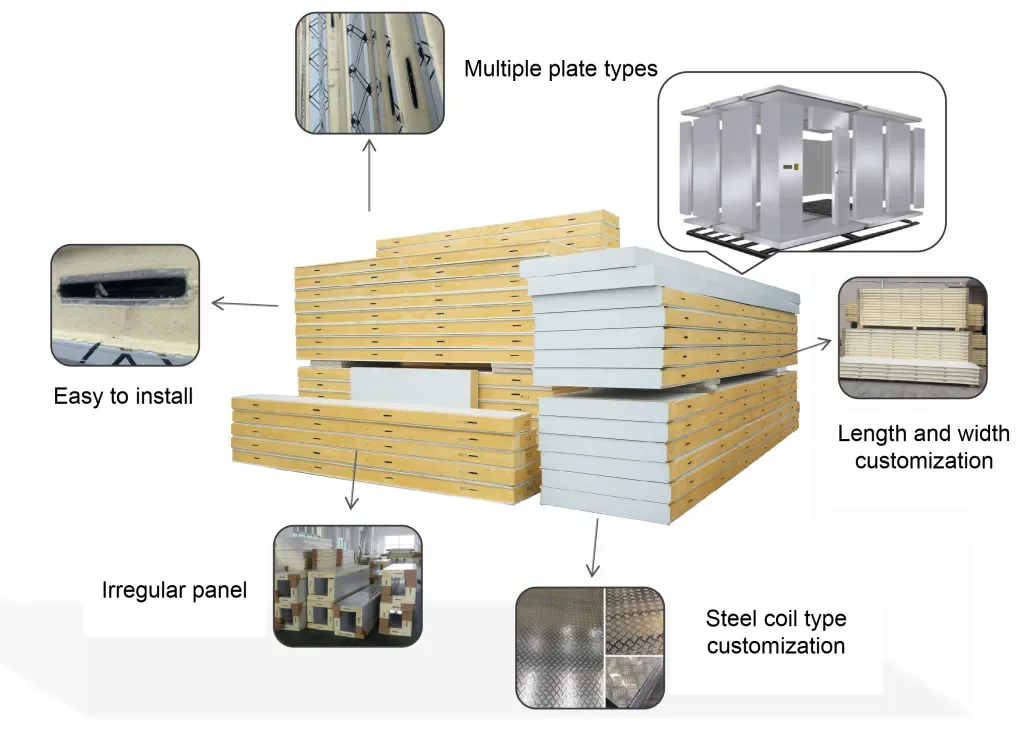 Multiple plate types

Easy to install

Length and width customization

Irregular panel

Steel coil type customization